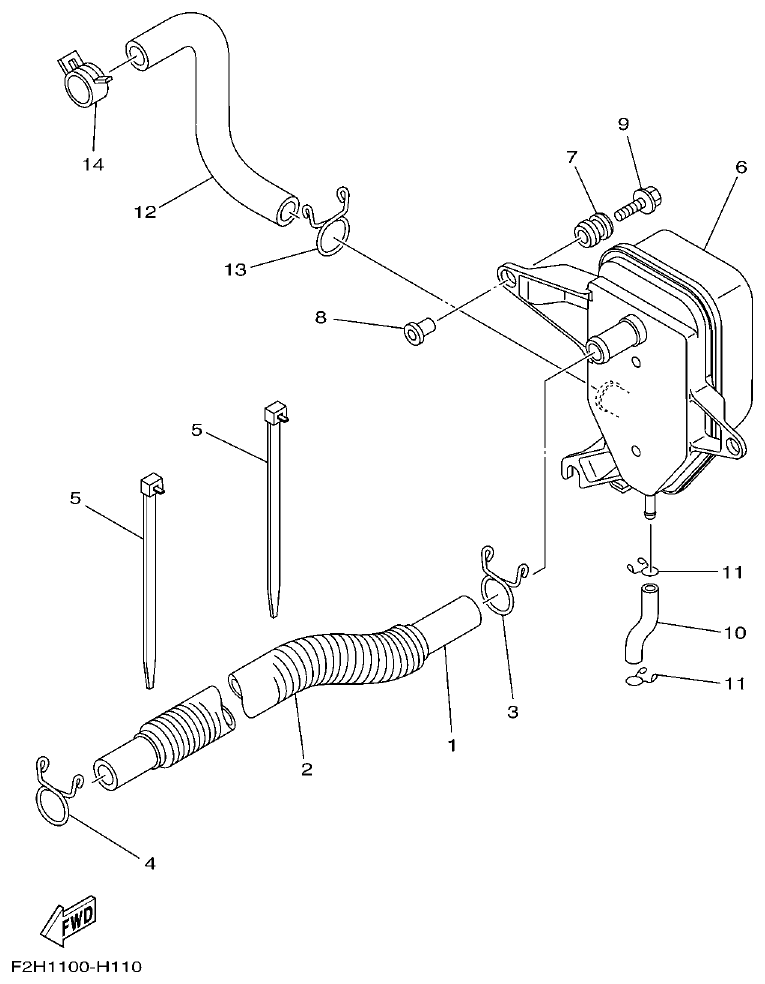 14
12
13
9
7
6
8
5
5
11
10
11
3
1
2
4
FWD
F2H1100-H110